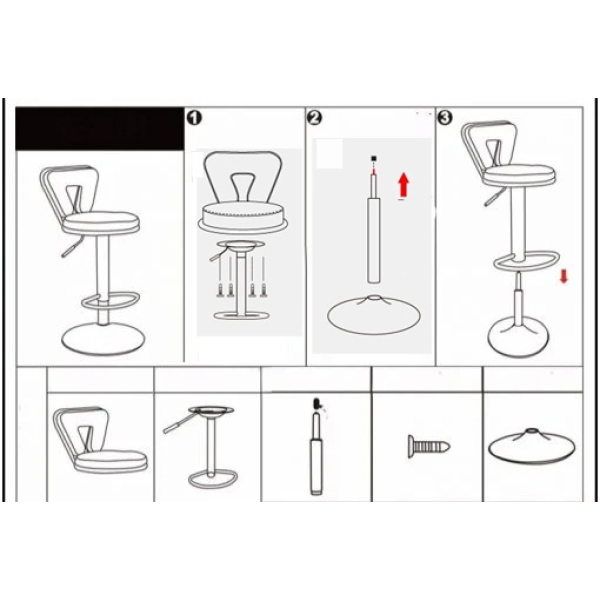 1
2
3